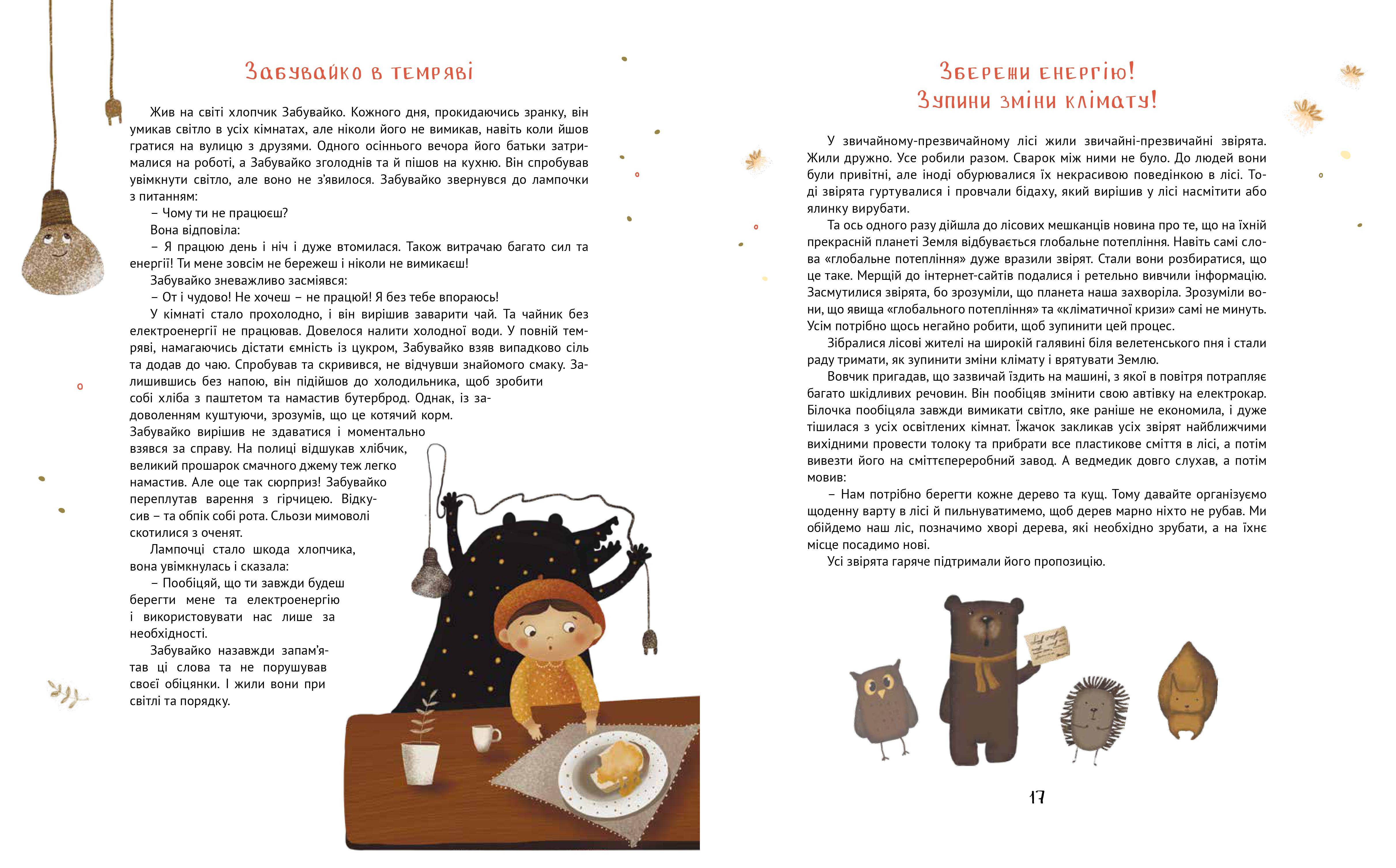 Забувайко в темряві

Жив на світі хлопчик Забувайко. Кожного дня, прокидаючись зранку, він умикав світло в усіх кімнатах, але ніколи його не вимикав, навіть коли йшов гратися на вулицю з друзями. Одного осіннього вечора його батьки затрималися на роботі, а Забувайко зголоднів та й пішов на кухню. Він спробував увімкнути світло, але воно не з'явилося. Забувайко звернувся до лампочки з питанням:

– Чому ти не працюєш?

Вона відповіла:

– Я працюю день і ніч і дуже втомилася. Також витрачаю багато сил та енергії! Ти мене зовсім не бережеш і ніколи не вимикаєш!

Забувайко зневажливо засміявся:

– От і чудово! Не хочеш – не працюй! Я без тебе впораюсь!

У кімнаті стало прохолодно, і він вирішив заварити чай. Та чайник без електроенергії не працював. Довелося налити холодної води. У повній темряві, намагаючись дістати ємність із цукром, Забувайко взяв випадково сіль та додав до чаю. Спробував та скривився, не відчувши знайомого смаку. Залишившись без напою, він підійшов до холодильника, щоб зробити собі хліба з паштетом та намастив бутерброд. Однак, із задоволенням куштуючи, зрозумів, що це котячий корм. Забувайко вирішив не здаватися і моментально взявся за справу. На полиці відшукав хлібчик, великий прошарок смачного джему теж легко намастив. Але оце так сюрприз! Забувайко переплутав варення з гірчицею. Відкусив – та обпік собі рота. Сльози мимоволі скотилися з оченят.

Лампочці стало шкода хлопчика, вона увімкнулась і сказала:

– Пообіцяй, що ти завжди будеш берегти мене та електроенергію і використовувати нас лише за необхідності.

Забувайко назавжди запам'ятав ці слова та не порушував своєї обіцянки. І жили вони при світлі та порядку.

Збережи енергію!
Зупини зміни клімату!

У звичайному-презвичайному лісі жили звичайні-презвичайні звірята. Жили дружно. Усе робили разом. Сварок між ними не було. До людей вони були привітні, але іноді обурювалися їх некрасивою поведінкою в лісі. Тоді звірята гуртувалися і провчали бідаху, який вирішив у лісі насмітити або ялинку вирубати.

Та ось одного разу дійшла до лісових мешканців новина про те, що на їхній прекрасній планеті Земля відбувається глобальне потепління. Навіть самі слова «глобальне потепління» дуже вразили звірят. Стали вони розбиратися, що це таке. Мерщій до інтернет-сайтів подалися і ретельно вивчили інформацію. Засмутилися звірята, бо зрозуміли, що планета наша захворіла. Зрозуміли вони, що явища «глобального потепління» та «кліматичної кризи» самі не минуть. Усім потрібно щось негайно робити, щоб зупинити цей процес.

Зібралися лісові жителі на широкій галявині біля велетенського пня і стали раду тримати, як зупинити зміни клімату і врятувати Землю.

Вовчик пригадав, що зазвичай їздить на машині, з якої в повітря потрапляє багато шкідливих речовин. Він пообіцяв змінити свою автівку на електрокар. Білочка пообіцяла завжди вимикати світло, яке раніше не економила, і дуже тішилася з усіх освітлених кімнат. Їжачок закликав усіх звірят найближчими вихідними провести толоку та прибрати все пластикове сміття в лісі, а потім вивезти його на сміттєпереробний завод. А ведмедик довго слухав, а потім мовив:

– Нам потрібно берегти кожне дерево та кущ. Тому давайте організуємо щоденну варту в лісі й пильнуватимемо, щоб дерев марно ніхто не рубав. Ми обійдемо наш ліс, позначимо хворі дерева, які необхідно зрубати, а на їхнє місце посадимо нові.

Усі звірята гаряче підтримали його пропозицію.

17